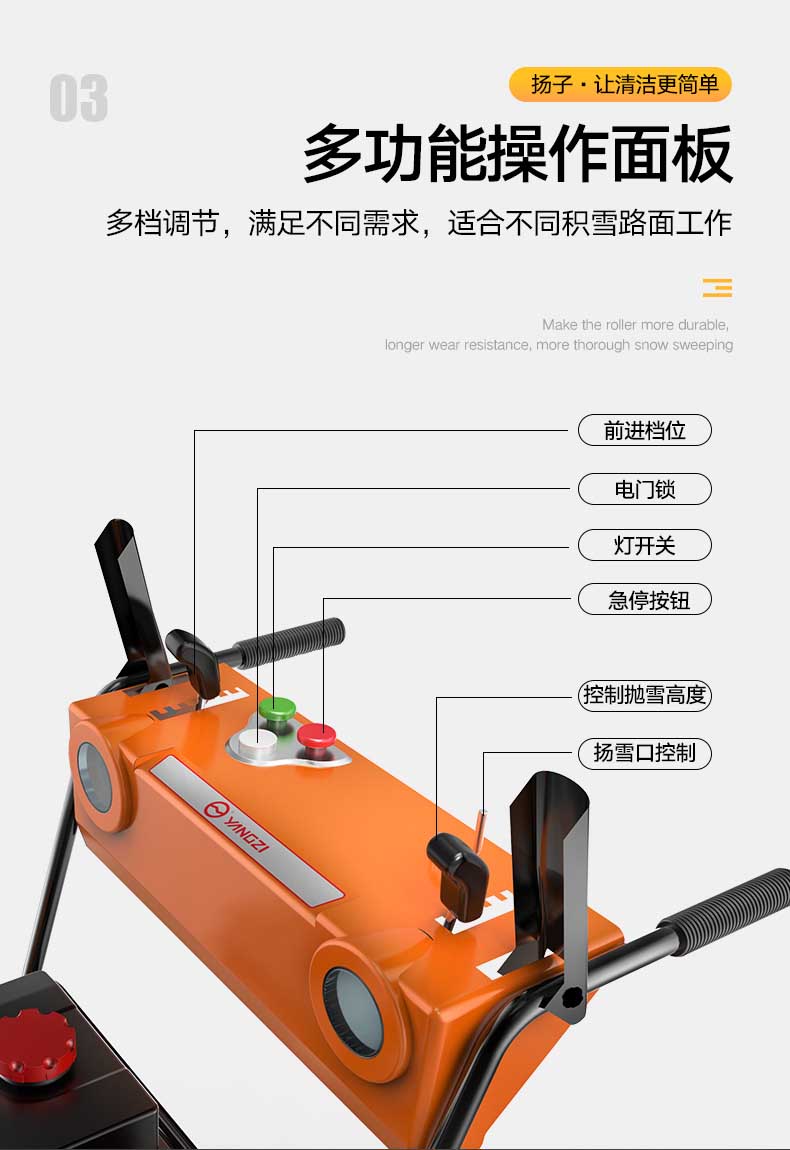 03

扬子 · 让清洁更简单

多功能操作面板

多档调节，满足不同需求，适合不同积雪路面工作

Make the roller more durable, longer wear resistance, more thorough snow sweeping

前进档位

电门锁

灯开关

急停按钮

控制抛雪高度

扬雪口控制

YANGZI